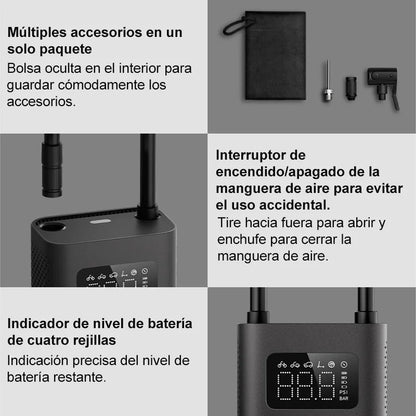 Múltiples accesorios en un solo paquete
Bolsa oculta en el interior para guardar cómodamente los accesorios.

Interruptor de encendido/apagado de la manguera de aire para evitar el uso accidental.
Tire hacia fuera para abrir y enchufe para cerrar la manguera de aire.

Indicador de nivel de batería de cuatro rejillas
Indicación precisa del nivel de batería restante.

88.8
PSI
BAR